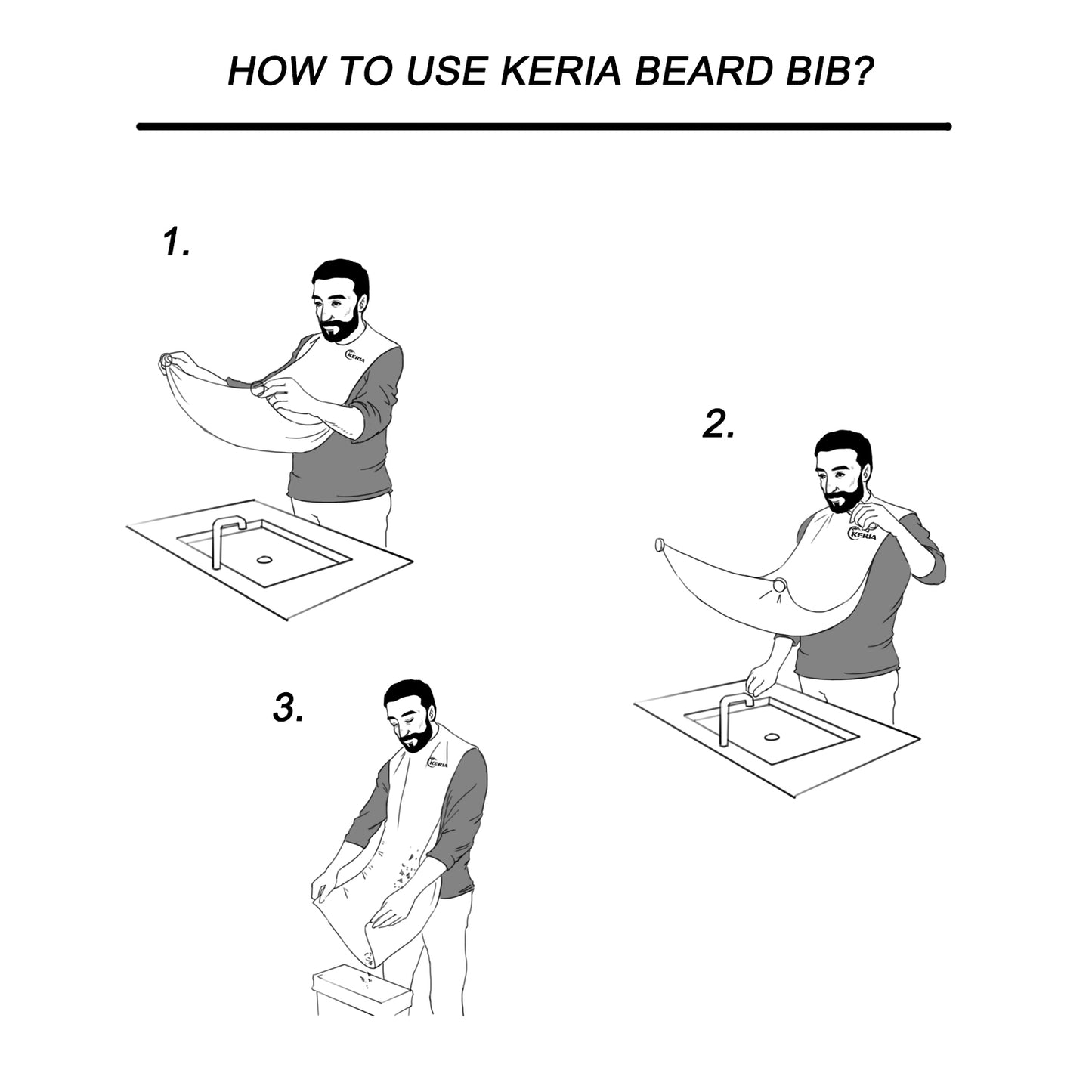 HOW TO USE KERIA BEARD BIB?

1.

KERIA

2.

KERIA

3.

KERIA