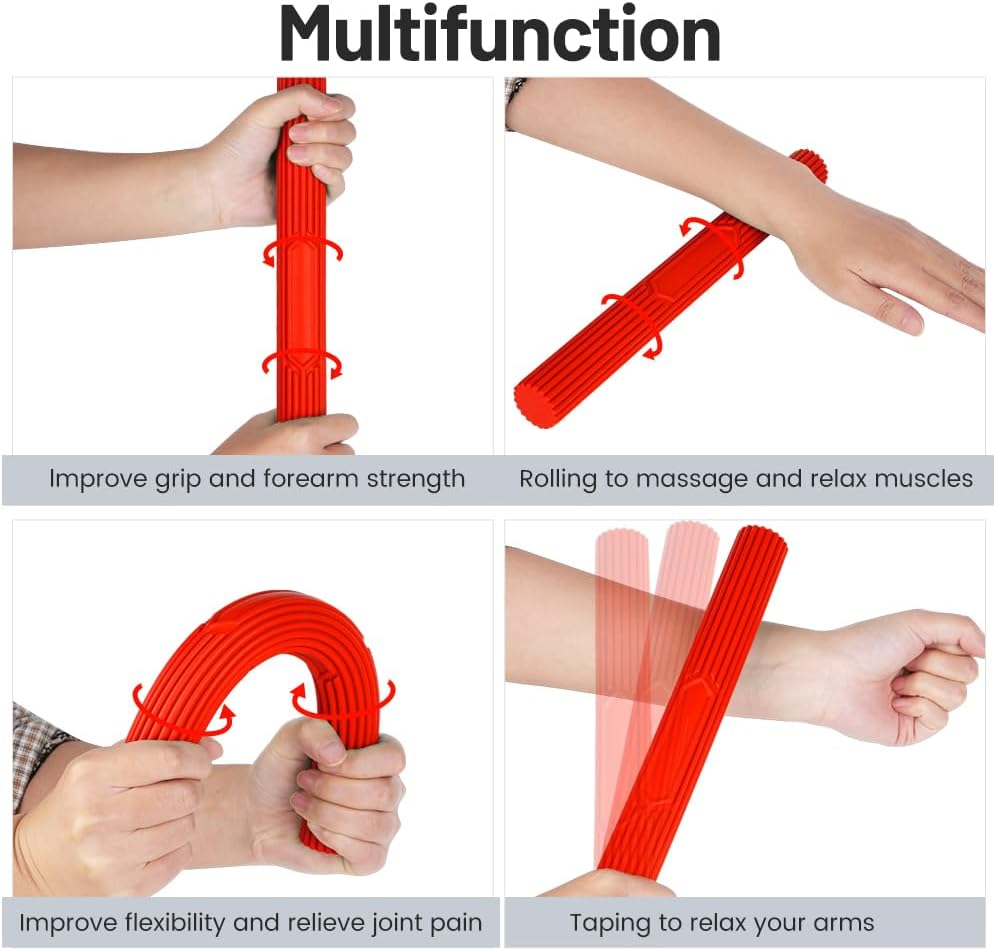 Multifunction

Improve grip and forearm strength

Rolling to massage and relax muscles

Improve flexibility and relieve joint pain

Taping to relax your arms